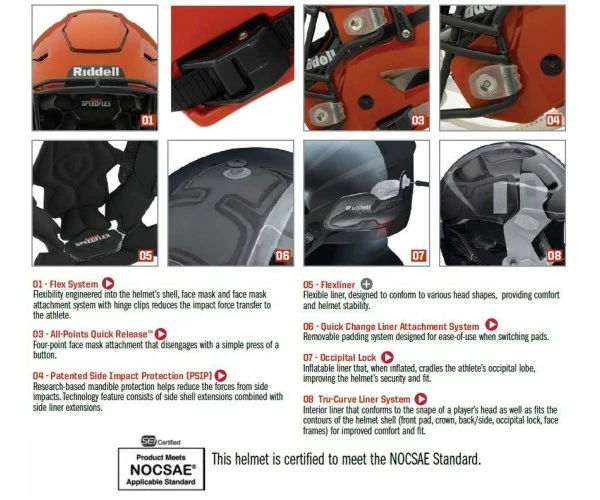 Riddell
SPEEDFLEX
01
03
04
SPEEDFLEX
05
06
Riddell
07
08

01 - Flex System
Flexibility engineered into the helmet's shell, face mask and face mask attachment system with hinge clips reduces the impact force transfer to the athlete.

03 - All-Points Quick Release™
Four-point face mask attachment that disengages with a simple press of a button.

04 - Patented Side Impact Protection (PSIP)
Research-based mandible protection helps reduce the forces from side impacts. Technology feature consists of side shell extensions combined with side liner extensions.

05 - Flexliner
Flexible liner, designed to conform to various head shapes, providing comfort and helmet stability.

06 - Quick Change Liner Attachment System
Removable padding system designed for ease-of-use when switching pads.

07 - Occipital Lock
Inflatable liner that, when inflated, cradles the athlete's occipital lobe, improving the helmet's security and fit.

08 Tru-Curve Liner System
Interior liner that conforms to the snape of a player's head as well as fits the contours of the helmet shell (front pad, crown, back/side, occipital lock, face frames) for improved comfort and fit.

SEI Certified
Product Meets
NOCSAE®
Applicable Standard

This helmet is certified to meet the NOCSAE Standard.